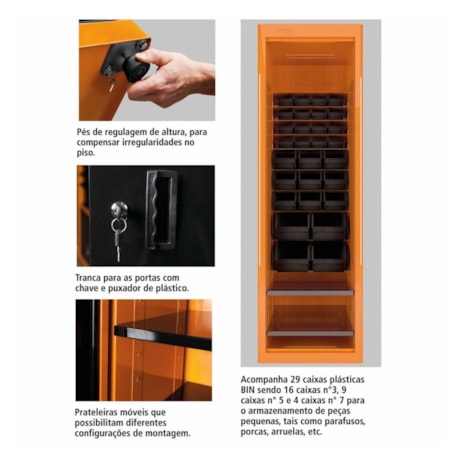 Pés de regulagem de altura, para compensar irregularidades no piso.

Tranca para as portas com chave e puxador de plástico.

Prateleiras móveis que possibilitam diferentes configurações de montagem.

Acompanha 29 caixas plásticas BIN sendo 16 caixas n°3, 9 caixas n° 5 e 4 caixas n° 7 para o armazenamento de peças pequenas, tais como parafusos, porcas, arruelas, etc.