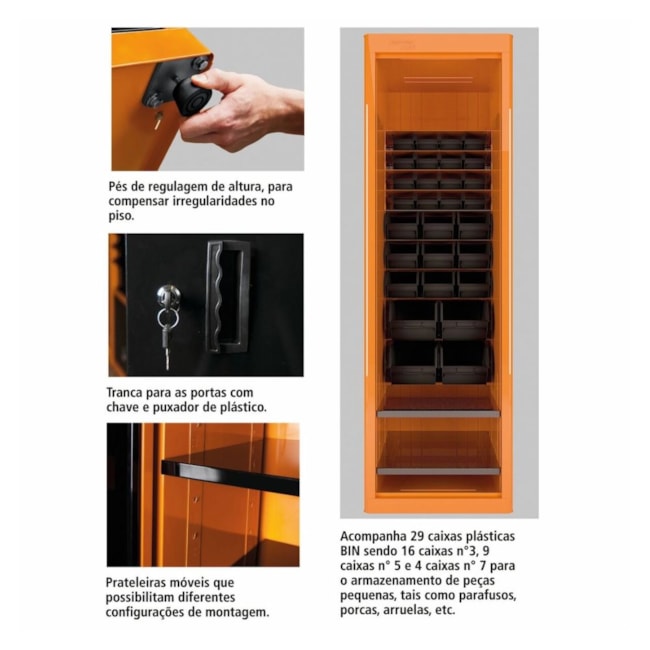 Pés de regulagem de altura, para compensar irregularidades no piso.

Tranca para as portas com chave e puxador de plástico.

Prateleiras móveis que possibilitam diferentes configurações de montagem.

Acompanha 29 caixas plásticas BIN sendo 16 caixas n°3, 9 caixas n° 5 e 4 caixas n° 7 para o armazenamento de peças pequenas, tais como parafusos, porcas, arruelas, etc.