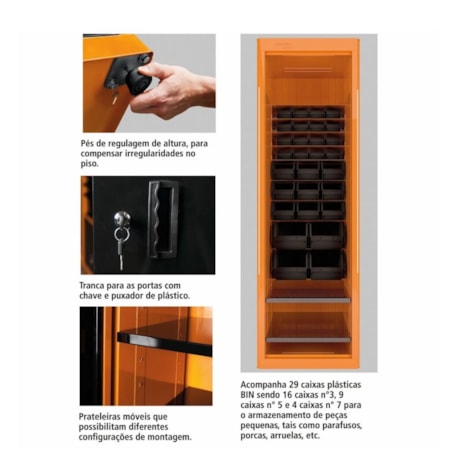 Pés de regulagem de altura, para compensar irregularidades no piso.

Tranca para as portas com chave e puxador de plástico.

Prateleiras móveis que possibilitam diferentes configurações de montagem.

Acompanha 29 caixas plásticas BIN sendo 16 caixas n°3, 9 caixas n° 5 e 4 caixas n° 7 para o armazenamento de peças pequenas, tais como parafusos, porcas, arruelas, etc.