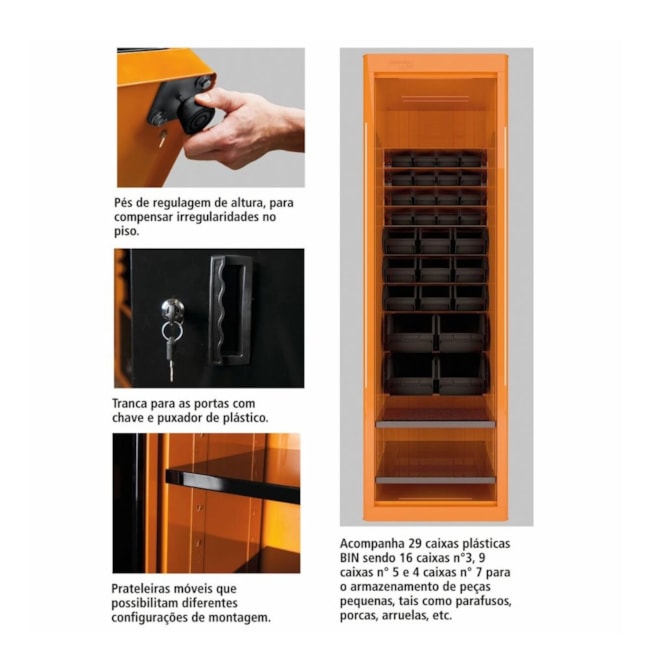 Pés de regulagem de altura, para compensar irregularidades no piso.

Tranca para as portas com chave e puxador de plástico.

Prateleiras móveis que possibilitam diferentes configurações de montagem.

Acompanha 29 caixas plásticas BIN sendo 16 caixas n°3, 9 caixas n° 5 e 4 caixas n° 7 para o armazenamento de peças pequenas, tais como parafusos, porcas, arruelas, etc.