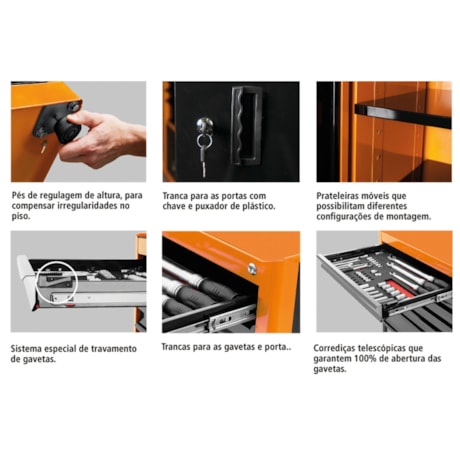 Pés de regulagem de altura, para compensar irregularidades no piso.

Tranca para as portas com chave e puxador de plástico.

Prateleiras móveis que possibilitam diferentes configurações de montagem.

Sistema especial de travamento de gavetas.

Trancas para as gavetas e porta..

Corrediças telescópicas que garantem 100% de abertura das gavetas.