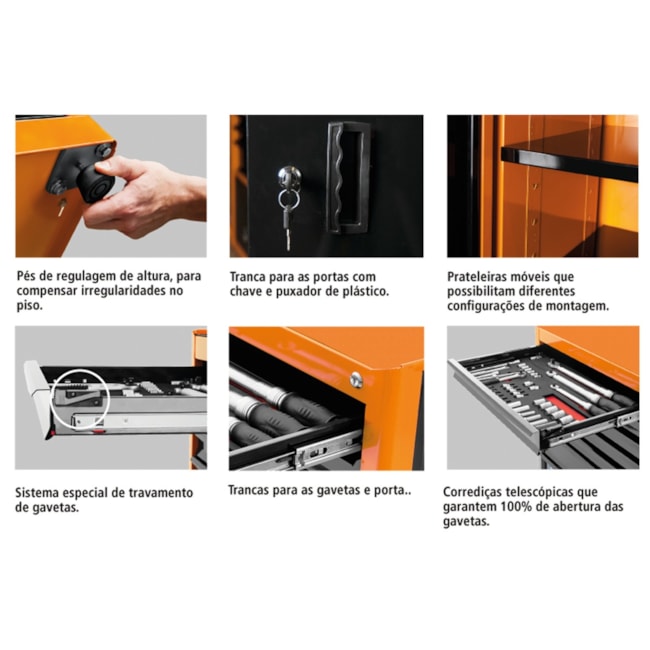 Pés de regulagem de altura, para compensar irregularidades no piso.

Tranca para as portas com chave e puxador de plástico.

Prateleiras móveis que possibilitam diferentes configurações de montagem.

Sistema especial de travamento de gavetas.

Trancas para as gavetas e porta..

Corrediças telescópicas que garantem 100% de abertura das gavetas.