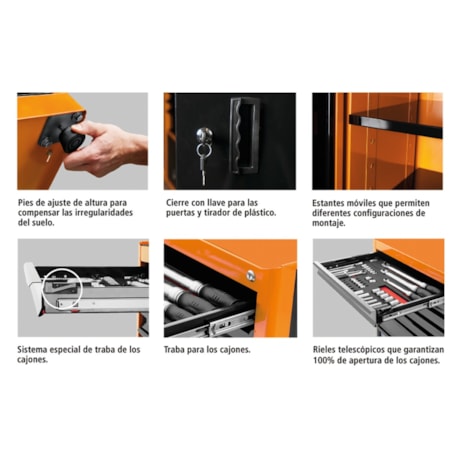 Pies de ajuste de altura para compensar las irregularidades del suelo.

Cierre con llave para las puertas y tirador de plástico.

Estantes móviles que permiten diferentes configuraciones de montaje.

Sistema especial de traba de los cajones.

Traba para los cajones.

Rieles telescópicos que garantizan 100% de apertura de los cajones.