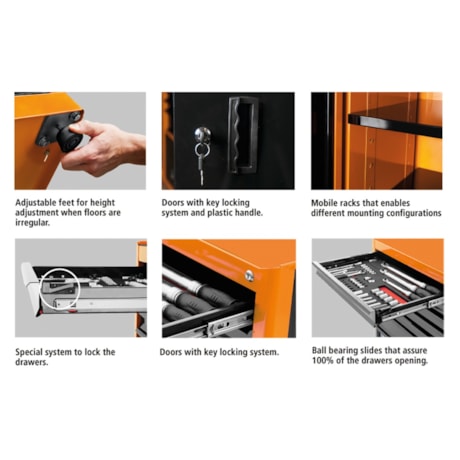 Adjustable feet for height adjustment when floors are irregular.

Doors with key locking system and plastic handle.

Mobile racks that enables different mounting configurations

Special system to lock the drawers.

Doors with key locking system.

Ball bearing slides that assure 100% of the drawers opening.