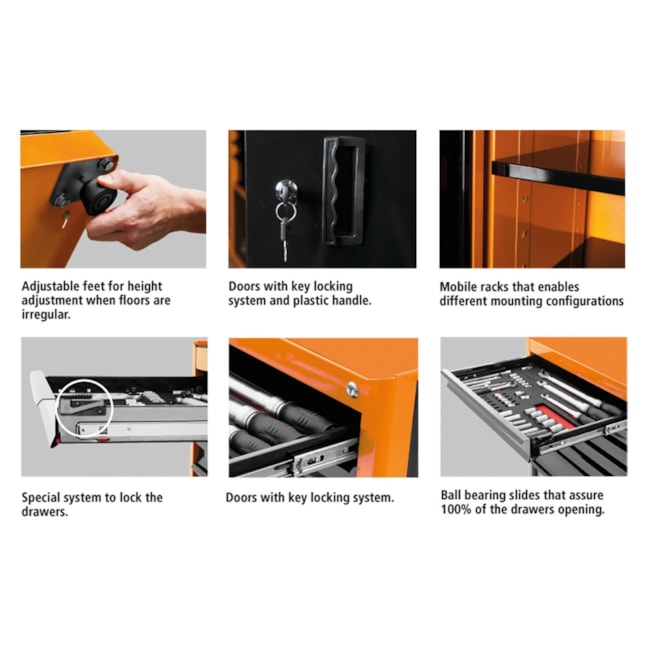 Adjustable feet for height adjustment when floors are irregular.

Doors with key locking system and plastic handle.

Mobile racks that enables different mounting configurations

Special system to lock the drawers.

Doors with key locking system.

Ball bearing slides that assure 100% of the drawers opening.