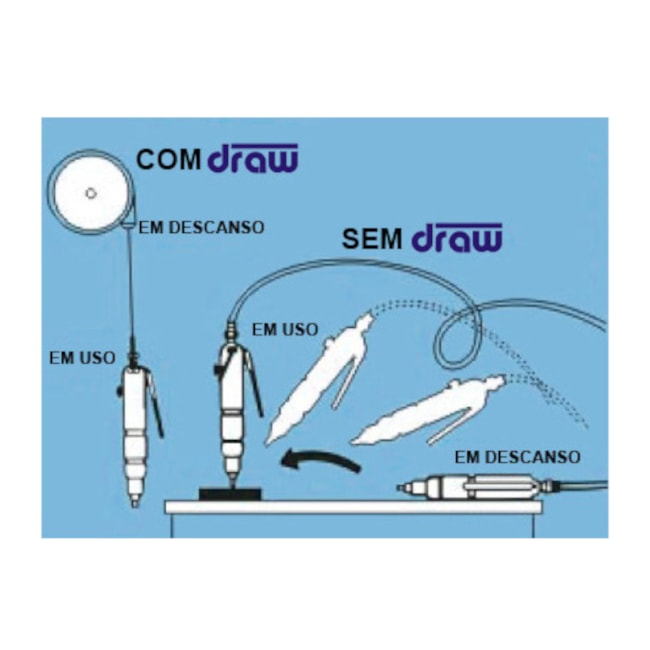 COM draw

EM DESCANSO

SEM draw

EM USO

EM USO

EM DESCANSO