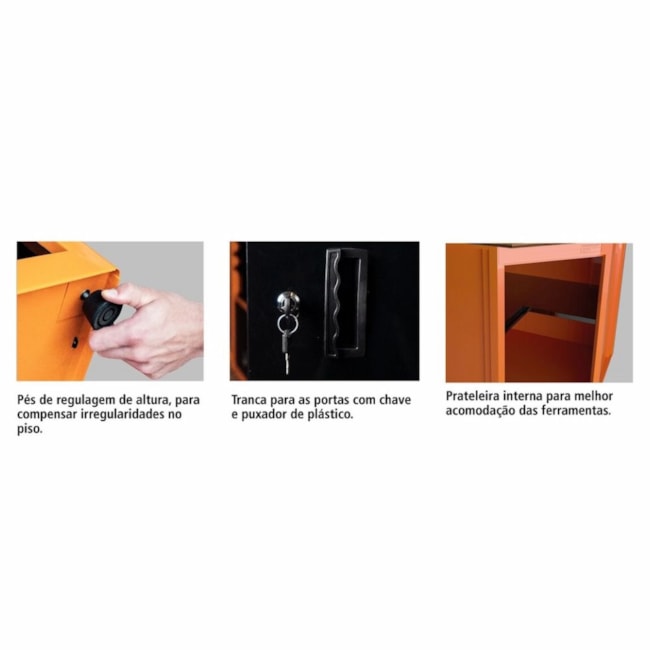 Pés de regulagem de altura, para compensar irregularidades no piso.

Tranca para as portas com chave e puxador de plástico.

Prateleira interna para melhor acomodação das ferramentas.