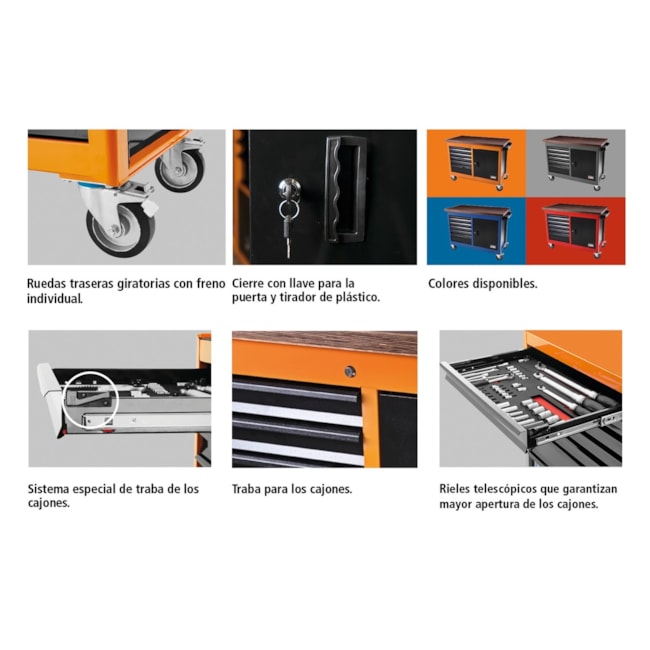 Ruedas traseras giratorias con freno individual.

Cierre con llave para la puerta y tirador de plástico.

Colores disponibles.

Sistema especial de traba de los cajones.

Traba para los cajones.

Rieles telescópicos que garantizan mayor apertura de los cajones.