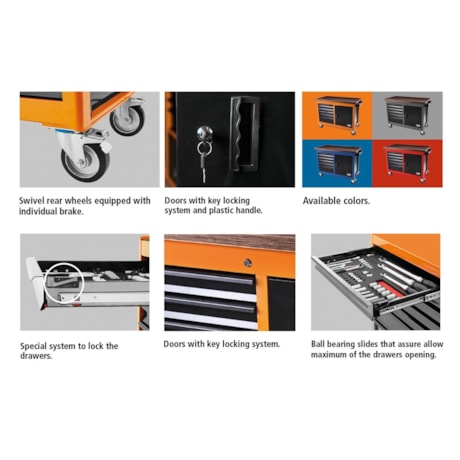 Swivel rear wheels equipped with individual brake.

Doors with key locking system and plastic handle.

Available colors.

Special system to lock the drawers.

Doors with key locking system.

Ball bearing slides that assure allow maximum of the drawers opening.