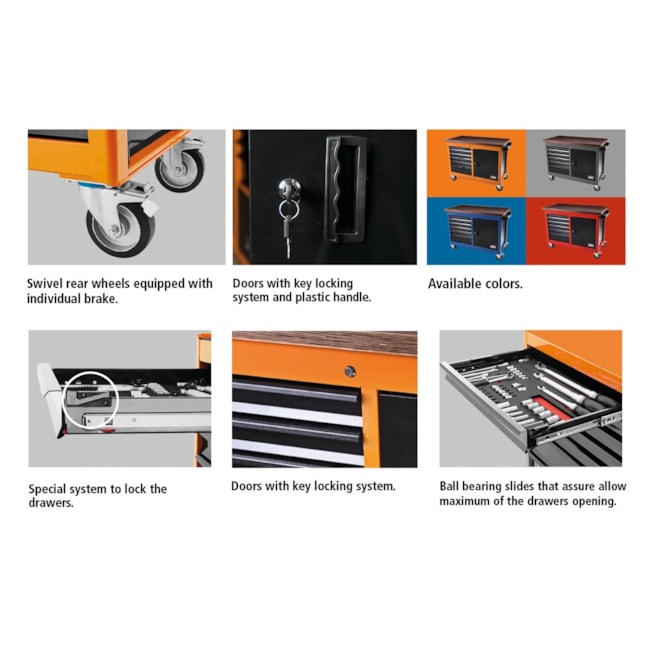 Swivel rear wheels equipped with individual brake.

Doors with key locking system and plastic handle.

Available colors.

Special system to lock the drawers.

Doors with key locking system.

Ball bearing slides that assure allow maximum of the drawers opening.