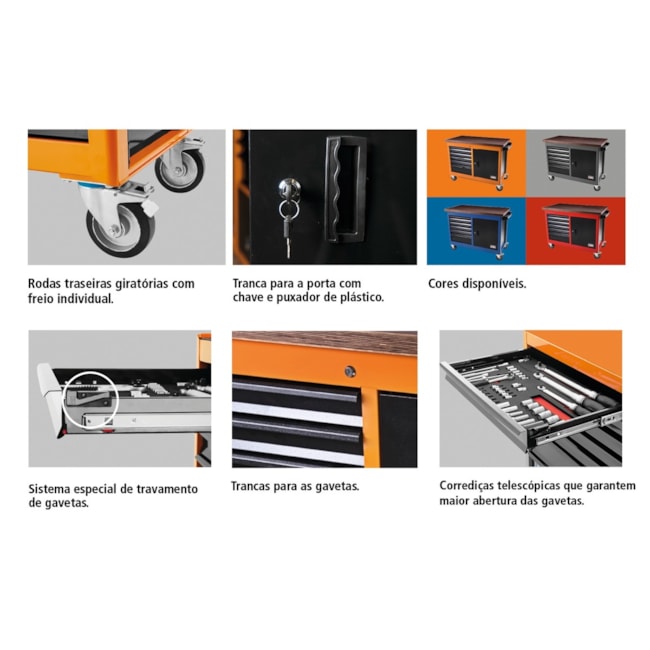 Rodas traseiras giratórias com freio individual.

Tranca para a porta com chave e puxador de plástico.

Cores disponíveis.

Sistema especial de travamento de gavetas.

Trancas para as gavetas.

Corrediças telescópicas que garantem maior abertura das gavetas.