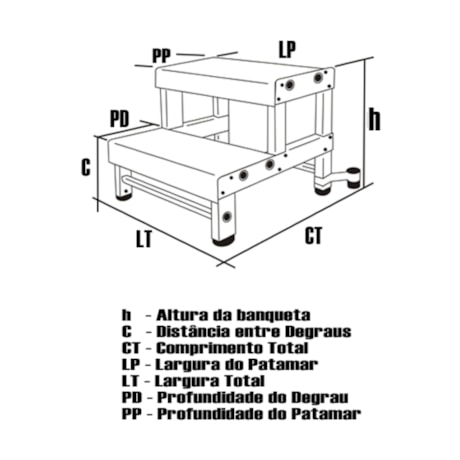 PP
LP
PD
h
C
LT
CT

h - Altura da banqueta
C - Distância entre Degraus
CT - Comprimento Total
LP - Largura do Patamar
LT - Largura Total
PD - Profundidade do Degrau
PP - Profundidade do Patamar