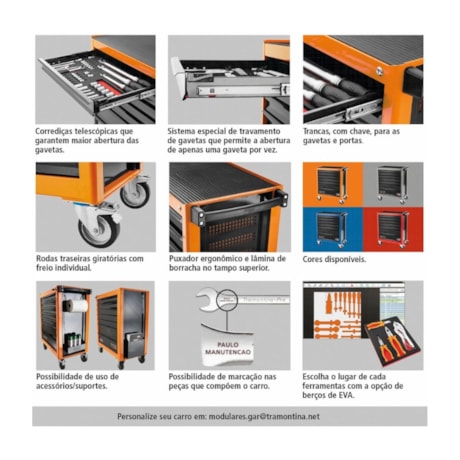 Corrediças telescópicas que garantem maior abertura das gavetas.

Sistema especial de travamento de gavetas que permite a abertura de apenas uma gaveta por vez.

Trancas, com chave, para as gavetas e portas.

Rodas traseiras giratórias com freio individual.

Puxador ergonômico e lâmina de borracha no tampo superior.

Cores disponíveis.

Possibilidade de uso de acessórios/suportes.

PAULO MANUTENCAO

Possibilidade de marcação nas peças que compõem o carro.

Escolha o lugar de cada ferramentas com a opção de berços de EVA.

Personalize seu carro em: modulares.gar@tramontina.net