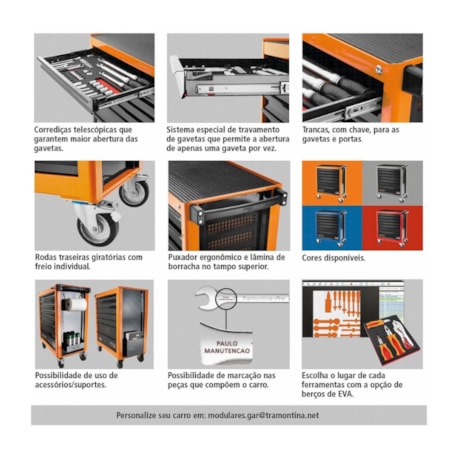 Corrediças telescópicas que garantem maior abertura das gavetas.

Sistema especial de travamento de gavetas que permite a abertura de apenas uma gaveta por vez.

Trancas, com chave, para as gavetas e portas.

Rodas traseiras giratórias com freio individual.

Puxador ergonômico e lâmina de borracha no tampo superior.

Cores disponíveis.

Possibilidade de uso de acessórios/suportes.

PAULO MANUTENCAO

Possibilidade de marcação nas peças que compõem o carro.

Escolha o lugar de cada ferramentas com a opção de berços de EVA.

Personalize seu carro em: modulares.gar@tramontina.net