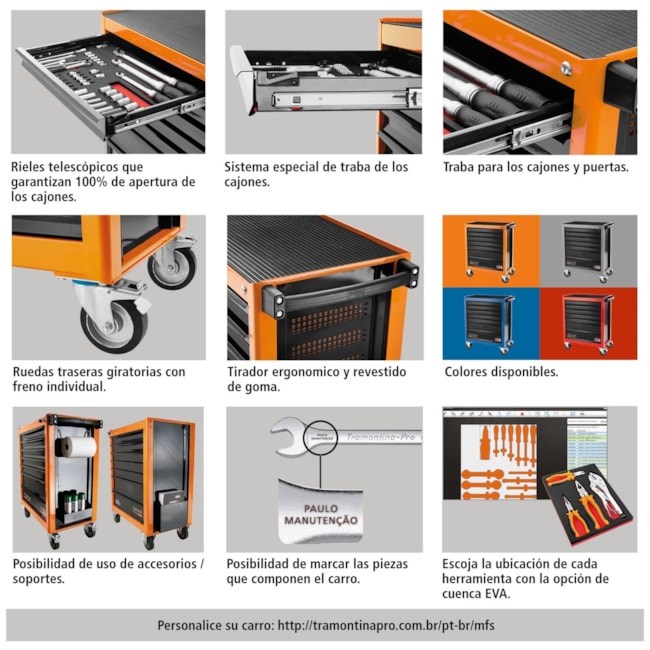 Rieles telescópicos que garantizan 100% de apertura de los cajones.

Sistema especial de traba de los cajones.

Traba para los cajones y puertas.

Ruedas traseras giratorias con freno individual.

Tirador ergonomico y revestido de goma.

Colores disponibles.

PAULO MANUTENÇÃO Tramontina-Pro

PAULO MANUTENÇÃO

Posibilidad de uso de accesorios / soportes.

Posibilidad de marcar las piezas que componen el carro.

Escoja la ubicación de cada herramienta con la opción de cuenca EVA.

Personalice su carro: http://tramontinapro.com.br/pt-br/mfs