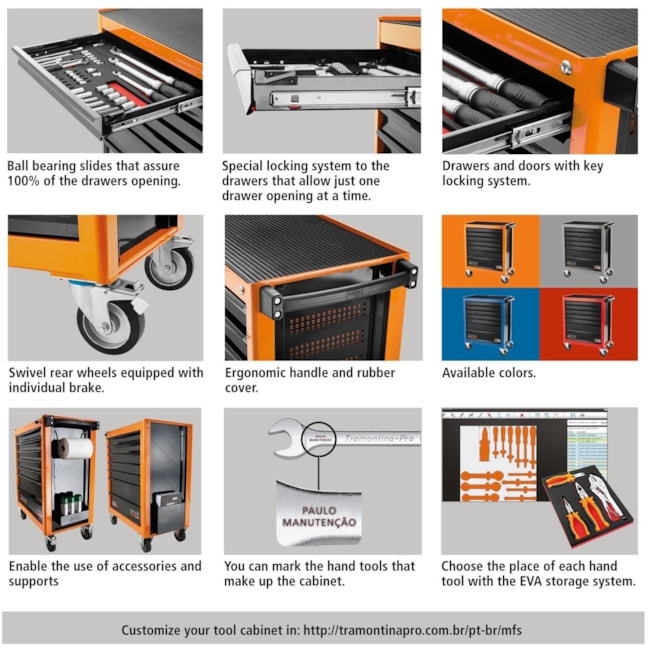 Ball bearing slides that assure 100% of the drawers opening.

Special locking system to the drawers that allow just one drawer opening at a time.

Drawers and doors with key locking system.

Swivel rear wheels equipped with individual brake.

Ergonomic handle and rubber cover.

Available colors.

PAULO MANUTENÇÃO

Tramontina-Pro

PAULO MANUTENÇÃO

Enable the use of accessories and supports

You can mark the hand tools that make up the cabinet.

Choose the place of each hand tool with the EVA storage system.

Customize your tool cabinet in: http://tramontinapro.com.br/pt-br/mfs