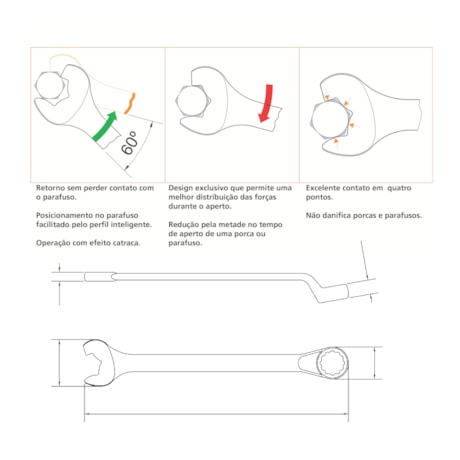 60°

Retorno sem perder contato com o parafuso.

Posicionamento no parafuso facilitado pelo perfil inteligente.

Operação com efeito catraca.

Design exclusivo que permite uma melhor distribuição das forças durante o aperto.

Redução pela metade no tempo de aperto de uma porca ou parafuso.

Excelente contato em quatro pontos.

Não danifica porcas e parafusos.