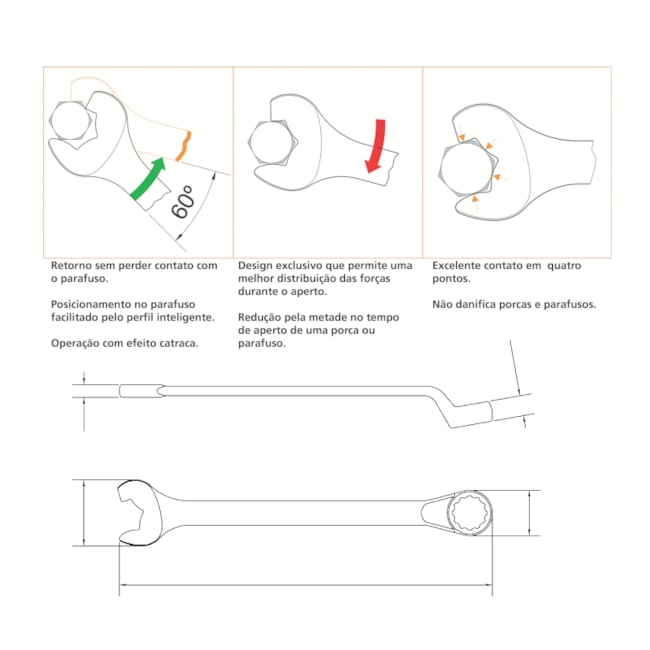 60°

Retorno sem perder contato com o parafuso.

Posicionamento no parafuso facilitado pelo perfil inteligente.

Operação com efeito catraca.

Design exclusivo que permite uma melhor distribuição das forças durante o aperto.

Redução pela metade no tempo de aperto de uma porca ou parafuso.

Excelente contato em quatro pontos.

Não danifica porcas e parafusos.