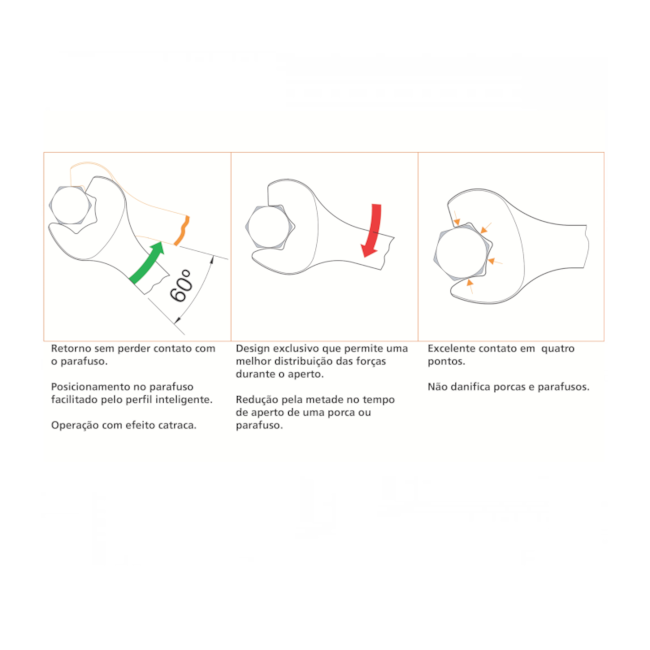 60°

Retorno sem perder contato com o parafuso.

Posicionamento no parafuso facilitado pelo perfil inteligente.

Operação com efeito catraca.

Design exclusivo que permite uma melhor distribuição das forças durante o aperto.

Redução pela metade no tempo de aperto de uma porca ou parafuso.

Excelente contato em quatro pontos.

Não danifica porcas e parafusos.