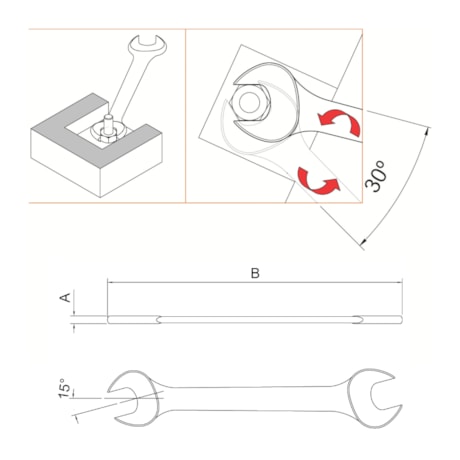 30°

B

A

15°