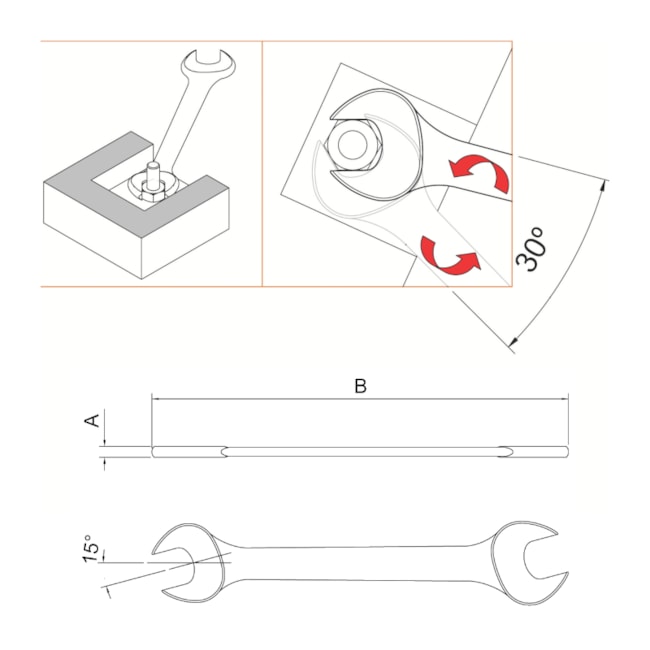 30°

B

A

15°