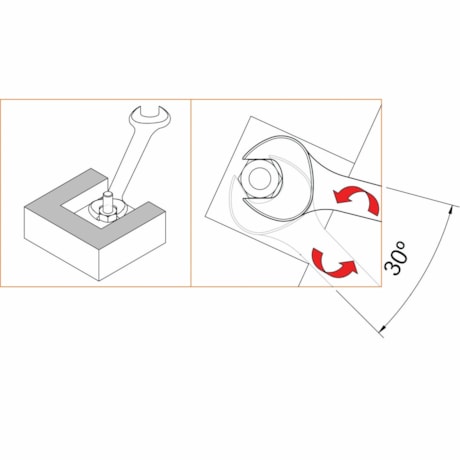 30°