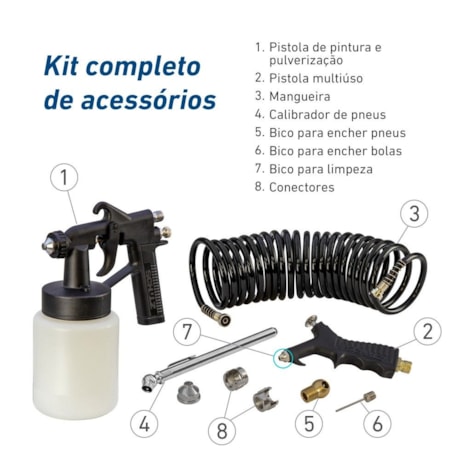 Kit completo de acessórios

1. Pistola de pintura e pulverização
2. Pistola multiúso
3. Mangueira
4. Calibrador de pneus
5. Bico para encher pneus
6. Bico para encher bolas
7. Bico para limpeza
8. Conectores

1
3
7
2
4
8
5
6