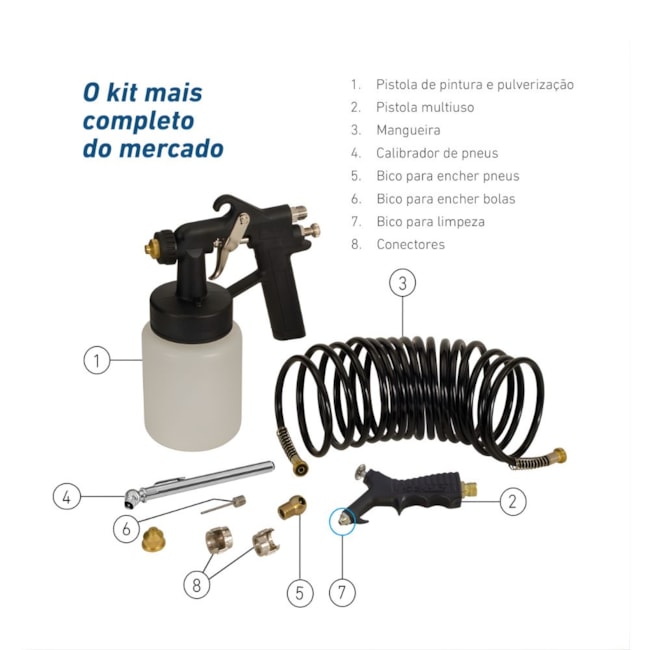 O kit mais completo do mercado

1. Pistola de pintura e pulverização
2. Pistola multiuso
3. Mangueira
4. Calibrador de pneus
5. Bico para encher pneus
6. Bico para encher bolas
7. Bico para limpeza
8. Conectores

3

1

4

6

8

5

7

2