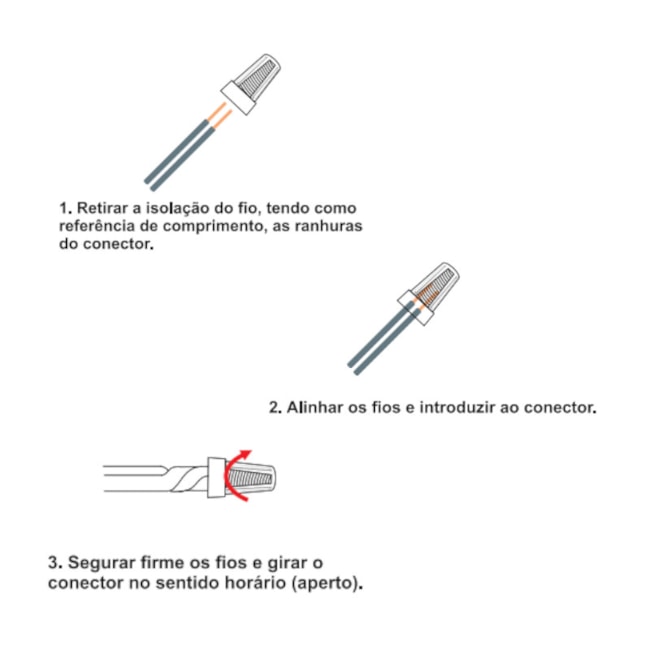 1. Retirar a isolação do fio, tendo como referência de comprimento, as ranhuras do conector.

2. Alinhar os fios e introduzir ao conector.

3. Segurar firme os fios e girar o conector no sentido horário (aperto).