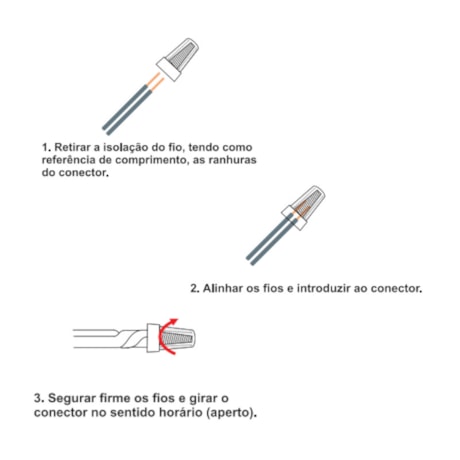 1. Retirar a isolação do fio, tendo como referência de comprimento, as ranhuras do conector.

2. Alinhar os fios e introduzir ao conector.

3. Segurar firme os fios e girar o conector no sentido horário (aperto).