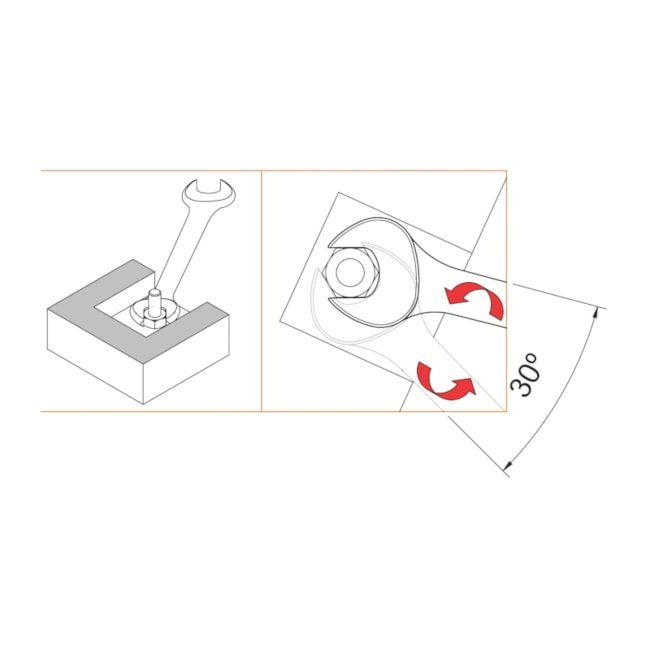 30°