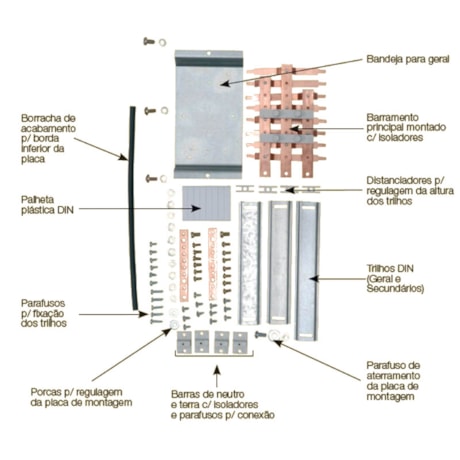 Bandeja para geral

Borracha de acabamento p/ borda inferior da placa

Barramento principal montado c/ isoladores

Distanciadores p/ regulagem da altura dos trilhos

Palheta plástica DIN

Trilhos DIN (Geral e Secundários)

Parafusos p/ fixação dos trilhos

Parafuso de aterramento da placa de montagem

Porcas p/ regulagem da placa de montagem

Barras de neutro e terra c/ isoladores e parafusos p/ conexão