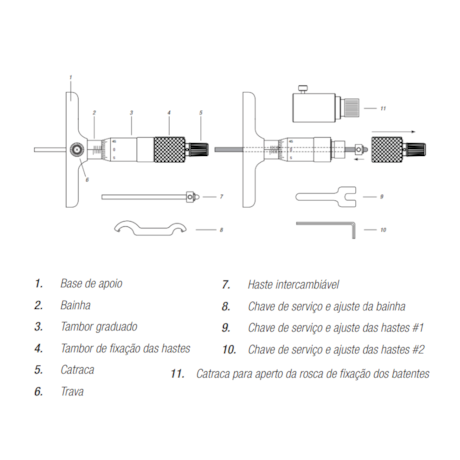 1
2
3
4
5
6
7
8
11
9
10

1. Base de apoio
2. Bainha
3. Tambor graduado
4. Tambor de fixação das hastes
5. Catraca
6. Trava

7. Haste intercambiável
8. Chave de serviço e ajuste da bainha
9. Chave de serviço e ajuste das hastes #1
10. Chave de serviço e ajuste das hastes #2
11. Catraca para aperto da rosca de fixação dos batentes