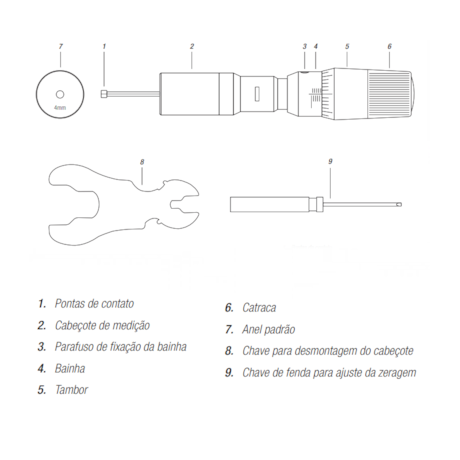 7
1
2
3
4
5
6

4mm

8
9

1. Pontas de contato
2. Cabeçote de medição
3. Parafuso de fixação da bainha
4. Bainha
5. Tambor

6. Catraca
7. Anel padrão
8. Chave para desmontagem do cabeçote
9. Chave de fenda para ajuste da zeragem