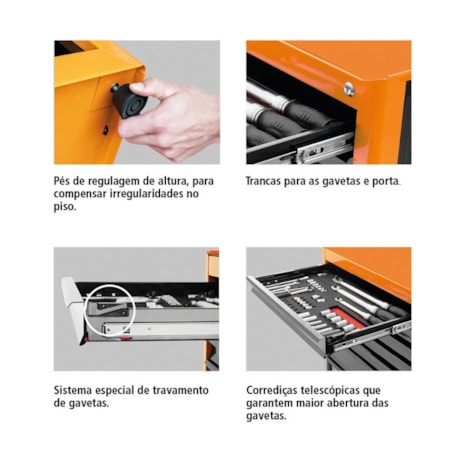 Pés de regulagem de altura, para compensar irregularidades no piso.

Trancas para as gavetas e porta.

Sistema especial de travamento de gavetas.

Corrediças telescópicas que garantem maior abertura das gavetas.