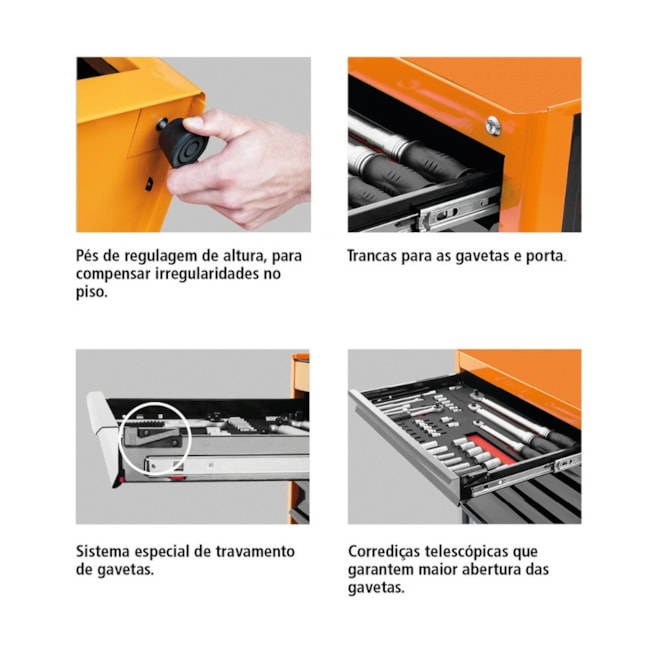 Pés de regulagem de altura, para compensar irregularidades no piso.

Trancas para as gavetas e porta.

Sistema especial de travamento de gavetas.

Corrediças telescópicas que garantem maior abertura das gavetas.