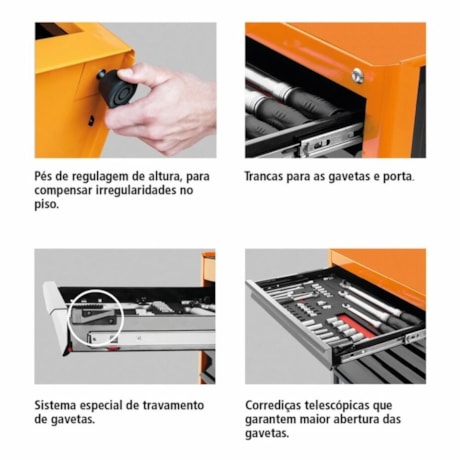 Pés de regulagem de altura, para compensar irregularidades no piso.

Trancas para as gavetas e porta.

Sistema especial de travamento de gavetas.

Corrediças telescópicas que garantem maior abertura das gavetas.