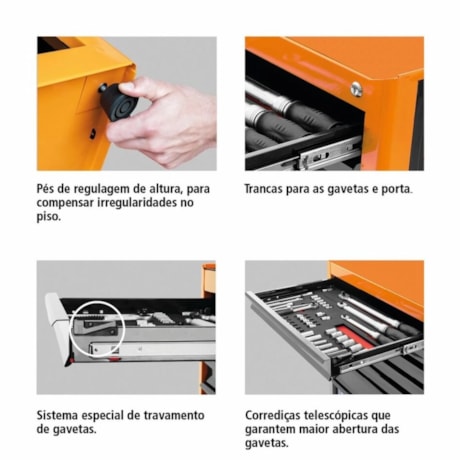 Pés de regulagem de altura, para compensar irregularidades no piso.

Trancas para as gavetas e porta.

Sistema especial de travamento de gavetas.

Corrediças telescópicas que garantem maior abertura das gavetas.