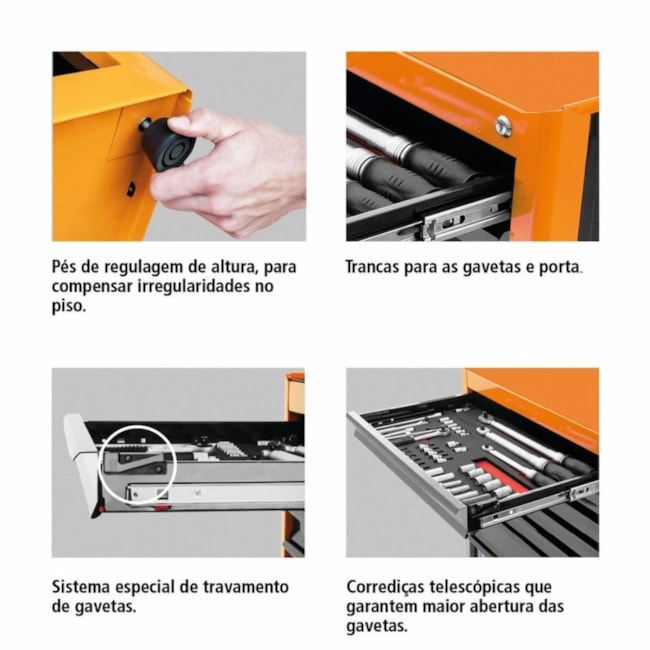 Pés de regulagem de altura, para compensar irregularidades no piso.

Trancas para as gavetas e porta.

Sistema especial de travamento de gavetas.

Corrediças telescópicas que garantem maior abertura das gavetas.