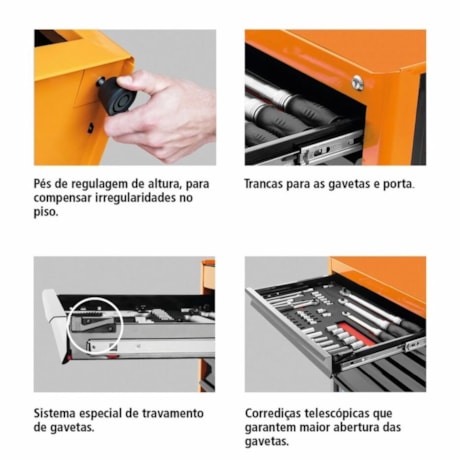 Pés de regulagem de altura, para compensar irregularidades no piso.

Trancas para as gavetas e porta.

Sistema especial de travamento de gavetas.

Corrediças telescópicas que garantem maior abertura das gavetas.