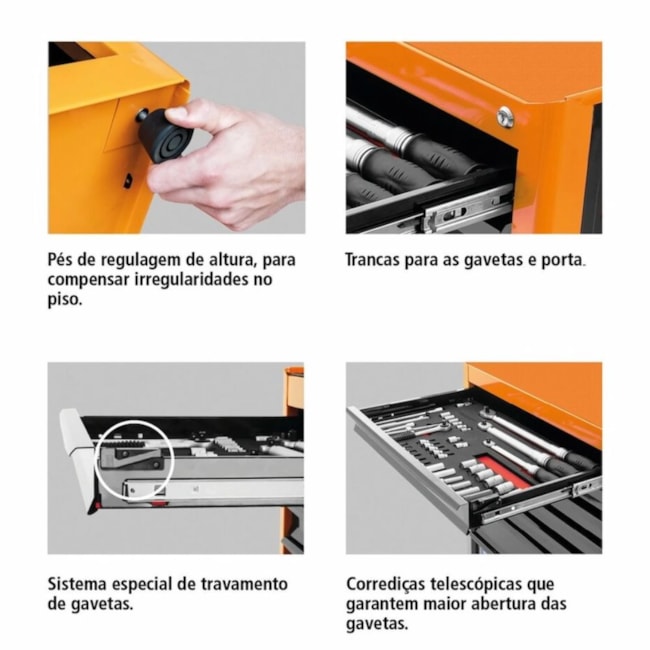 Pés de regulagem de altura, para compensar irregularidades no piso.

Trancas para as gavetas e porta.

Sistema especial de travamento de gavetas.

Corrediças telescópicas que garantem maior abertura das gavetas.