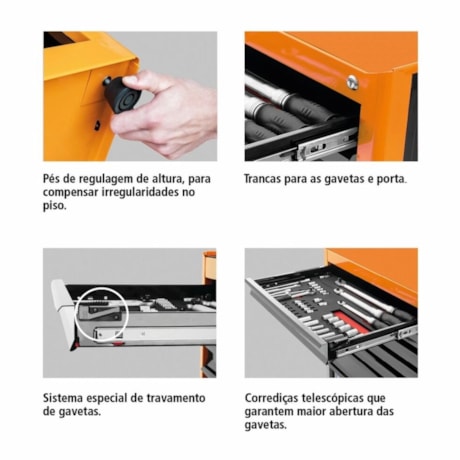 Pés de regulagem de altura, para compensar irregularidades no piso.

Trancas para as gavetas e porta.

Sistema especial de travamento de gavetas.

Corrediças telescópicas que garantem maior abertura das gavetas.