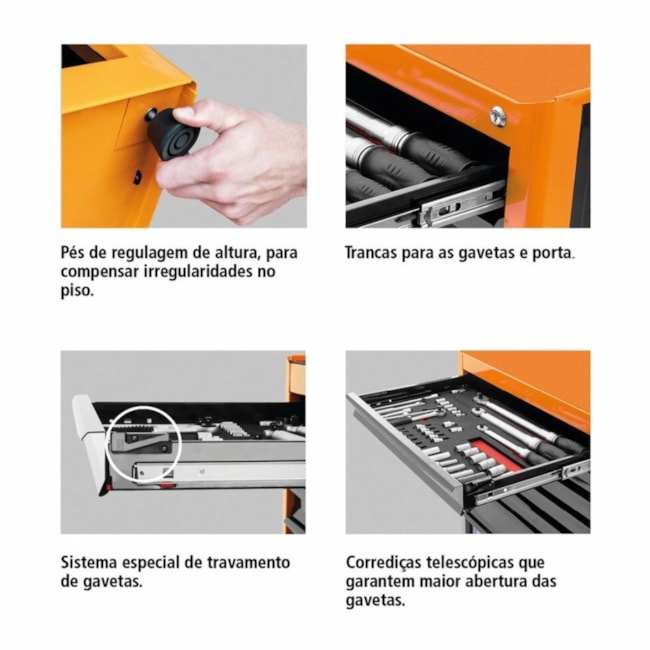 Pés de regulagem de altura, para compensar irregularidades no piso.

Trancas para as gavetas e porta.

Sistema especial de travamento de gavetas.

Corrediças telescópicas que garantem maior abertura das gavetas.