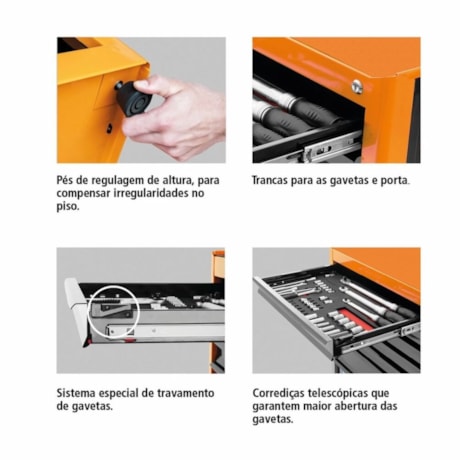 Pés de regulagem de altura, para compensar irregularidades no piso.

Trancas para as gavetas e porta.

Sistema especial de travamento de gavetas.

Corrediças telescópicas que garantem maior abertura das gavetas.