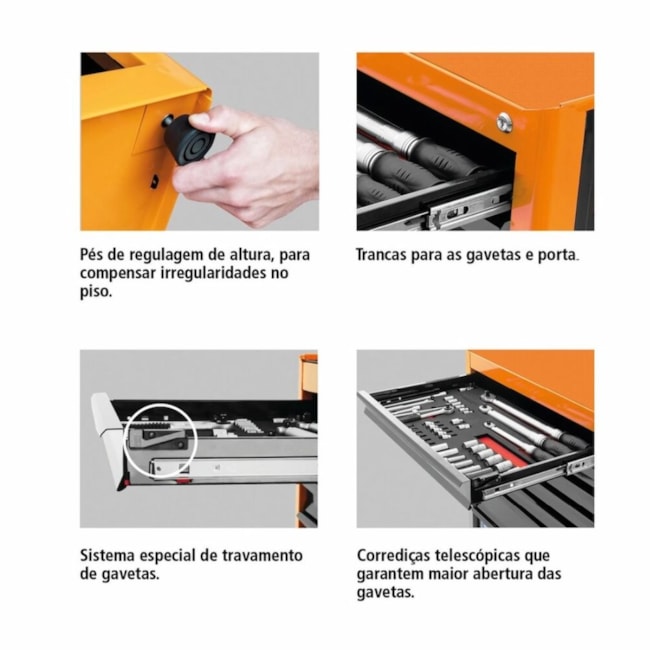 Pés de regulagem de altura, para compensar irregularidades no piso.

Trancas para as gavetas e porta.

Sistema especial de travamento de gavetas.

Corrediças telescópicas que garantem maior abertura das gavetas.