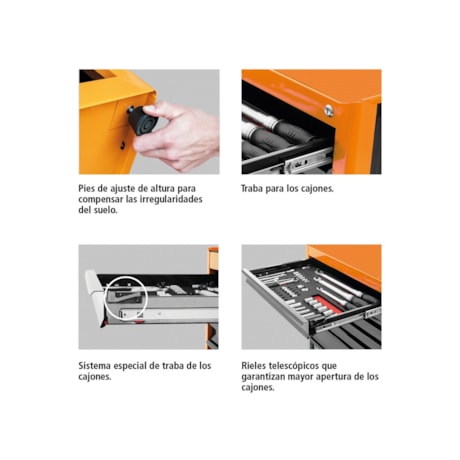 Pies de ajuste de altura para compensar las irregularidades del suelo.

Traba para los cajones.

Sistema especial de traba de los cajones.

Rieles telescópicos que garantizan mayor apertura de los cajones.