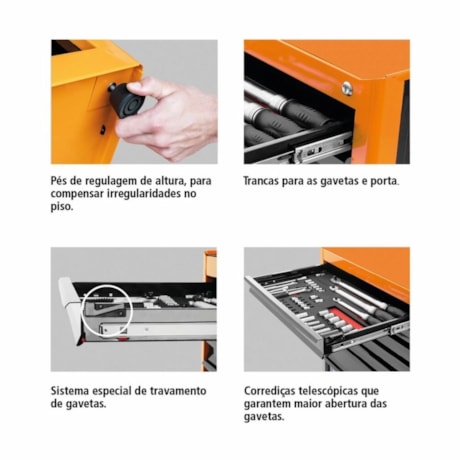 Pés de regulagem de altura, para compensar irregularidades no piso.

Trancas para as gavetas e porta.

Sistema especial de travamento de gavetas.

Corrediças telescópicas que garantem maior abertura das gavetas.