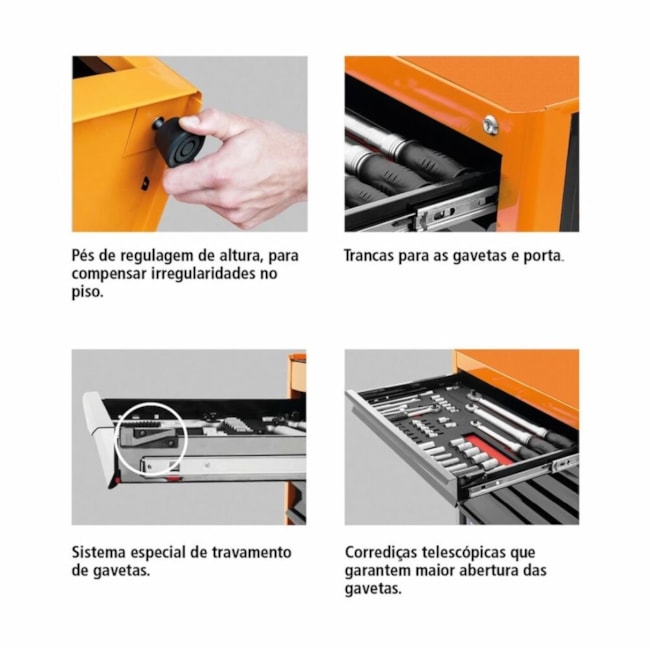 Pés de regulagem de altura, para compensar irregularidades no piso.

Trancas para as gavetas e porta.

Sistema especial de travamento de gavetas.

Corrediças telescópicas que garantem maior abertura das gavetas.