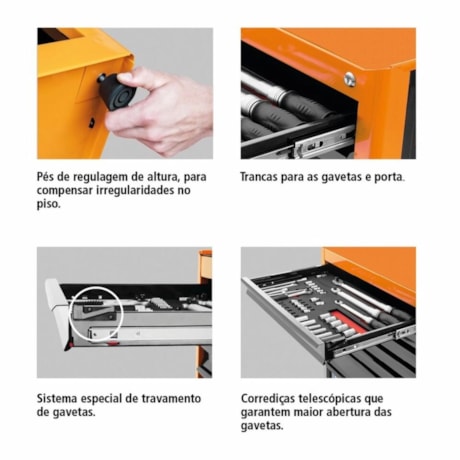 Pés de regulagem de altura, para compensar irregularidades no piso.

Trancas para as gavetas e porta.

Sistema especial de travamento de gavetas.

Corrediças telescópicas que garantem maior abertura das gavetas.