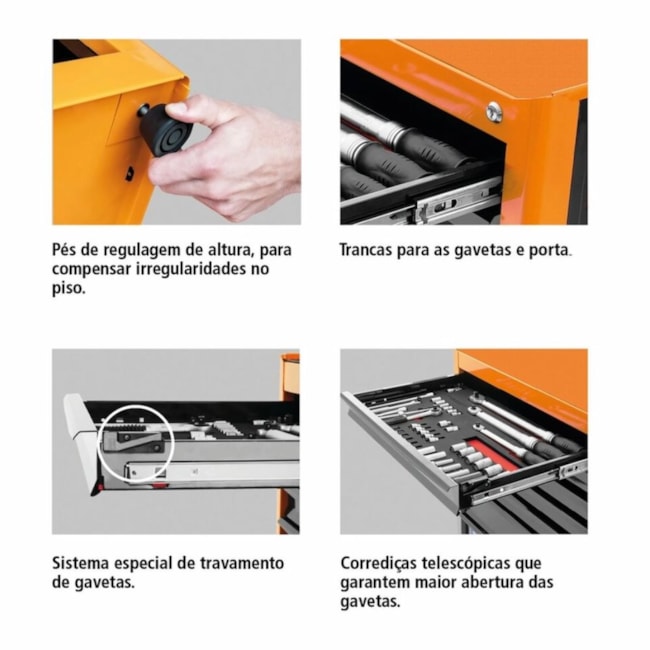 Pés de regulagem de altura, para compensar irregularidades no piso.

Trancas para as gavetas e porta.

Sistema especial de travamento de gavetas.

Corrediças telescópicas que garantem maior abertura das gavetas.